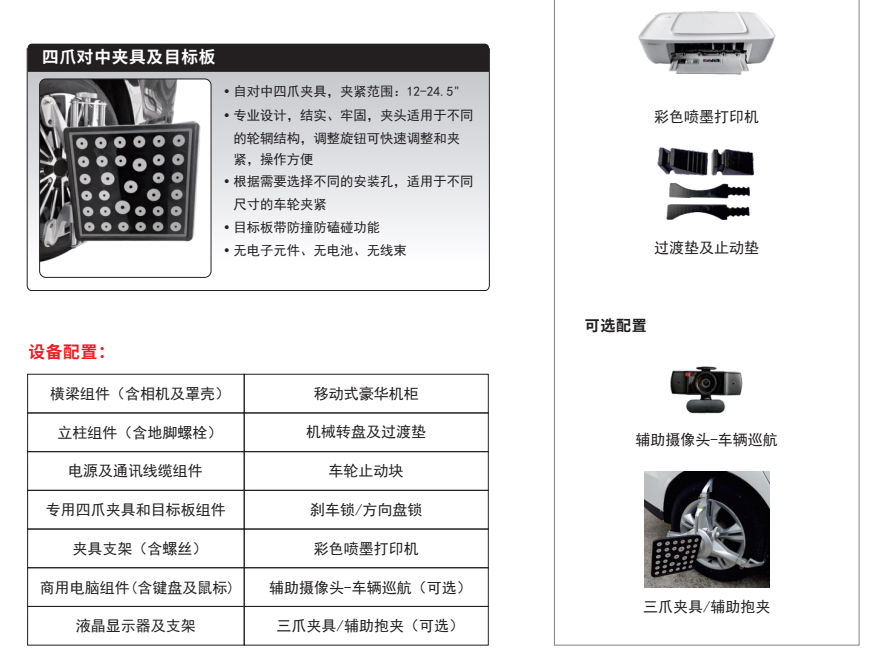 四爪对中夹具及目标板

• 自对中四爪夹具，夹紧范围：12-24.5"
• 专业设计，结实、牢固，夹头适用于不同的轮辋结构，调整旋钮可快速调整和夹紧，操作方便
• 根据需要选择不同的安装孔，适用于不同尺寸的车轮夹紧
• 目标板带防撞防磕碰功能
• 无电子元件、无电池、无线束

设备配置：

| 横梁组件（含相机及罩壳） | 移动式豪华机柜 |
|---|---|
| 立柱组件（含地脚螺栓） | 机械转盘及过渡垫 |
| 电源及通讯线缆组件 | 车轮止动块 |
| 专用四爪夹具和目标板组件 | 刹车锁/方向盘锁 |
| 夹具支架（含螺丝） | 彩色喷墨打印机 |
| 商用电脑组件(含键盘及鼠标) | 辅助摄像头-车辆巡航（可选） |
| 液晶显示器及支架 | 三爪夹具/辅助抱夹（可选） |

彩色喷墨打印机

过渡垫及止动垫

可选配置

辅助摄像头-车辆巡航

三爪夹具/辅助抱夹