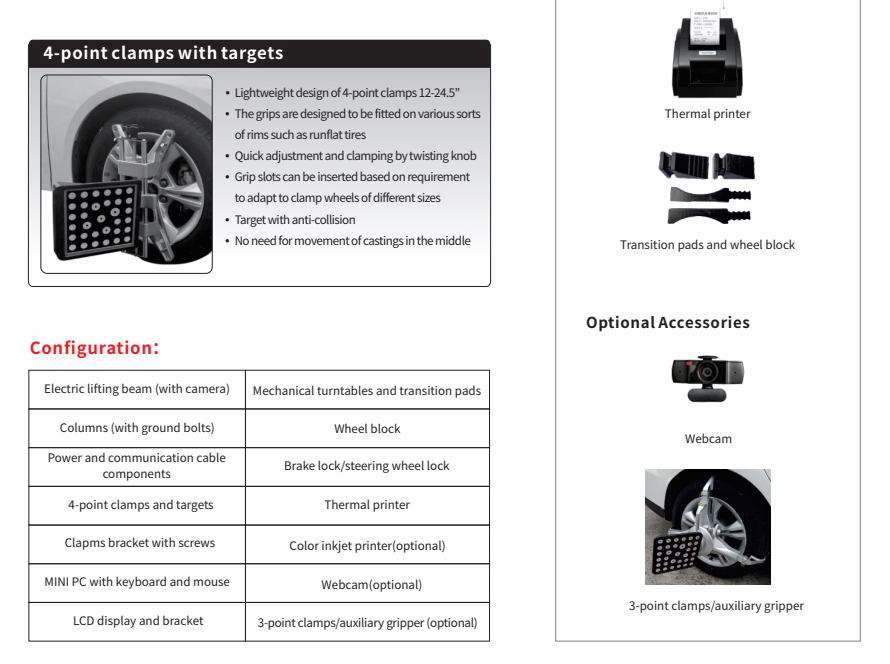 4-point clamps with targets

• Lightweight design of 4-point clamps 12-24.5"
• The grips are designed to be fitted on various sorts of rims such as runflat tires
• Quick adjustment and clamping by twisting knob
• Grip slots can be inserted based on requirement to adapt to clamp wheels of different sizes
• Target with anti-collision
• No need for movement of castings in the middle

Configuration:

| Electric lifting beam (with camera) | Mechanical turntables and transition pads |
|---|---|
| Columns (with ground bolts) | Wheel block |
| Power and communication cable components | Brake lock/steering wheel lock |
| 4-point clamps and targets | Thermal printer |
| Clapms bracket with screws | Color inkjet printer(optional) |
| MINI PC with keyboard and mouse | Webcam(optional) |
| LCD display and bracket | 3-point clamps/auxiliary gripper (optional) |

Thermal printer

Transition pads and wheel block

Optional Accessories

Webcam

3-point clamps/auxiliary gripper