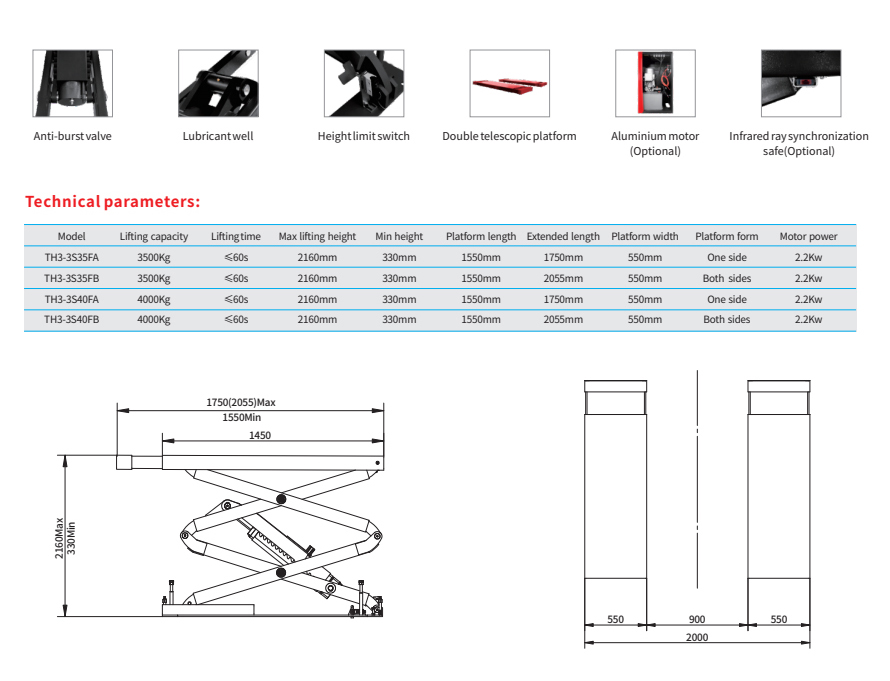 Anti-burst valve

Lubricant well

Height limit switch

Double telescopic platform

Aluminium motor (Optional)

Infrared ray synchronization safe(Optional)

Technical parameters:

| Model | Lifting capacity | Lifting time | Max lifting height | Min height | Platform length | Extended length | Platform width | Platform form | Motor power |
|---|---|---|---|---|---|---|---|---|---|
| TH3-3S35FA | 3500Kg | ≤60s | 2160mm | 330mm | 1550mm | 1750mm | 550mm | One side | 2.2Kw |
| TH3-3S35FB | 3500Kg | ≤60s | 2160mm | 330mm | 1550mm | 2055mm | 550mm | Both sides | 2.2Kw |
| TH3-3S40FA | 4000Kg | ≤60s | 2160mm | 330mm | 1550mm | 1750mm | 550mm | One side | 2.2Kw |
| TH3-3S40FB | 4000Kg | ≤60s | 2160mm | 330mm | 1550mm | 2055mm | 550mm | Both sides | 2.2Kw |

1750(2055)Max
1550Min
1450
2160Max
330Min

550
900
550
2000