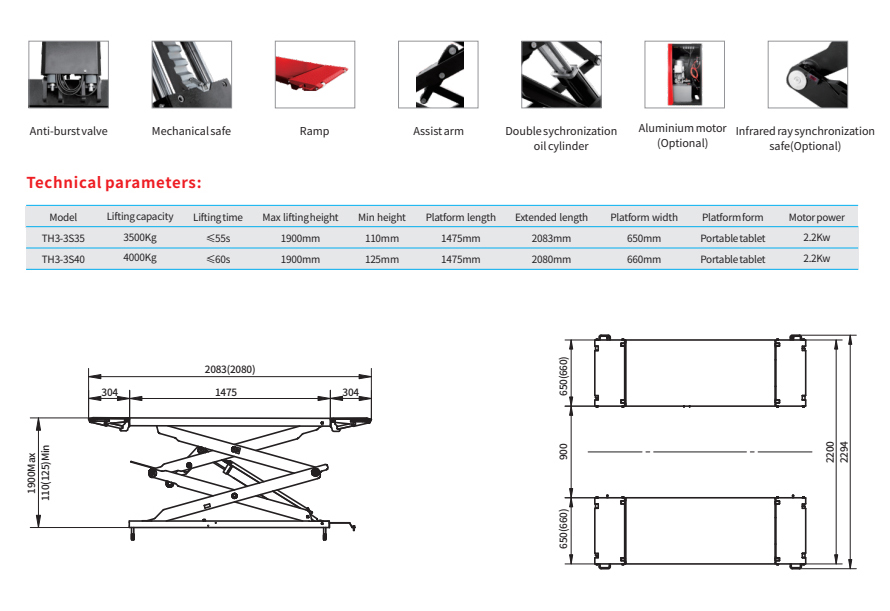 Anti-burst valve

Mechanical safe

Ramp

Assist arm

Double sychronization oil cylinder

Aluminium motor (Optional)

Infrared ray synchronization safe(Optional)

Technical parameters:

| Model | Lifting capacity | Lifting time | Max lifting height | Min height | Platform length | Extended length | Platform width | Platform form | Motor power |
|---|---|---|---|---|---|---|---|---|---|
| TH3-3S35 | 3500Kg | ≤55s | 1900mm | 110mm | 1475mm | 2083mm | 650mm | Portable tablet | 2.2Kw |
| TH3-3S40 | 4000Kg | ≤60s | 1900mm | 125mm | 1475mm | 2080mm | 660mm | Portable tablet | 2.2Kw |

2083(2080)

304

1475

304

1900Max

110(125)Min

650(660)

900

650(660)

2200

2294